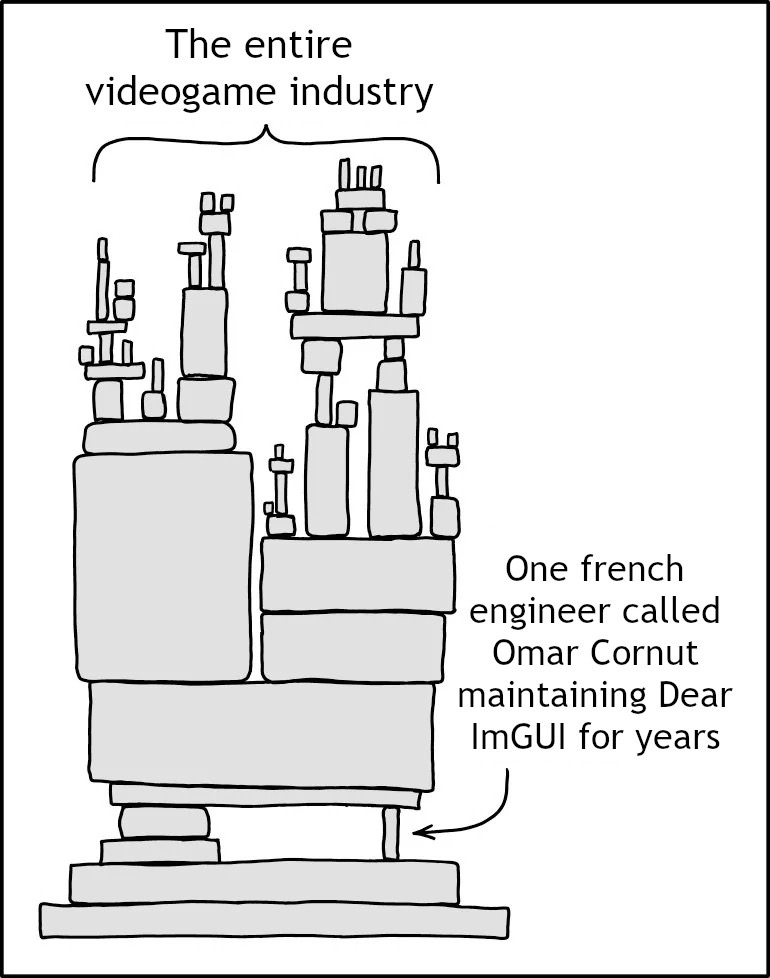 The entire videogame industry

One french engineer called Omar Cornut maintaining Dear ImGUI for years